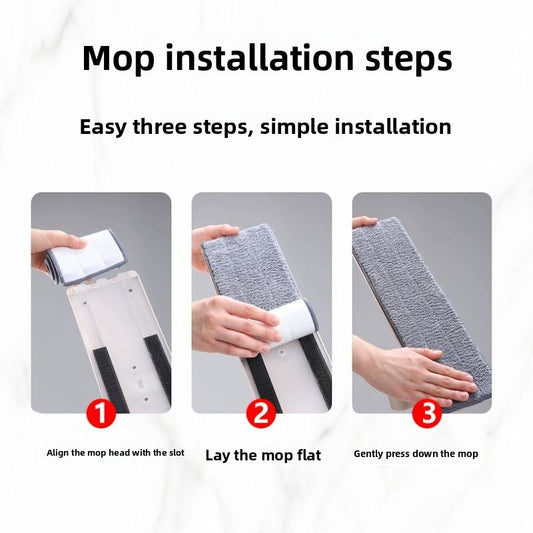 Mop installation steps

Easy three steps, simple installation

1

Align the mop head with the slot

2

Lay the mop flat

3

Gently press down the mop